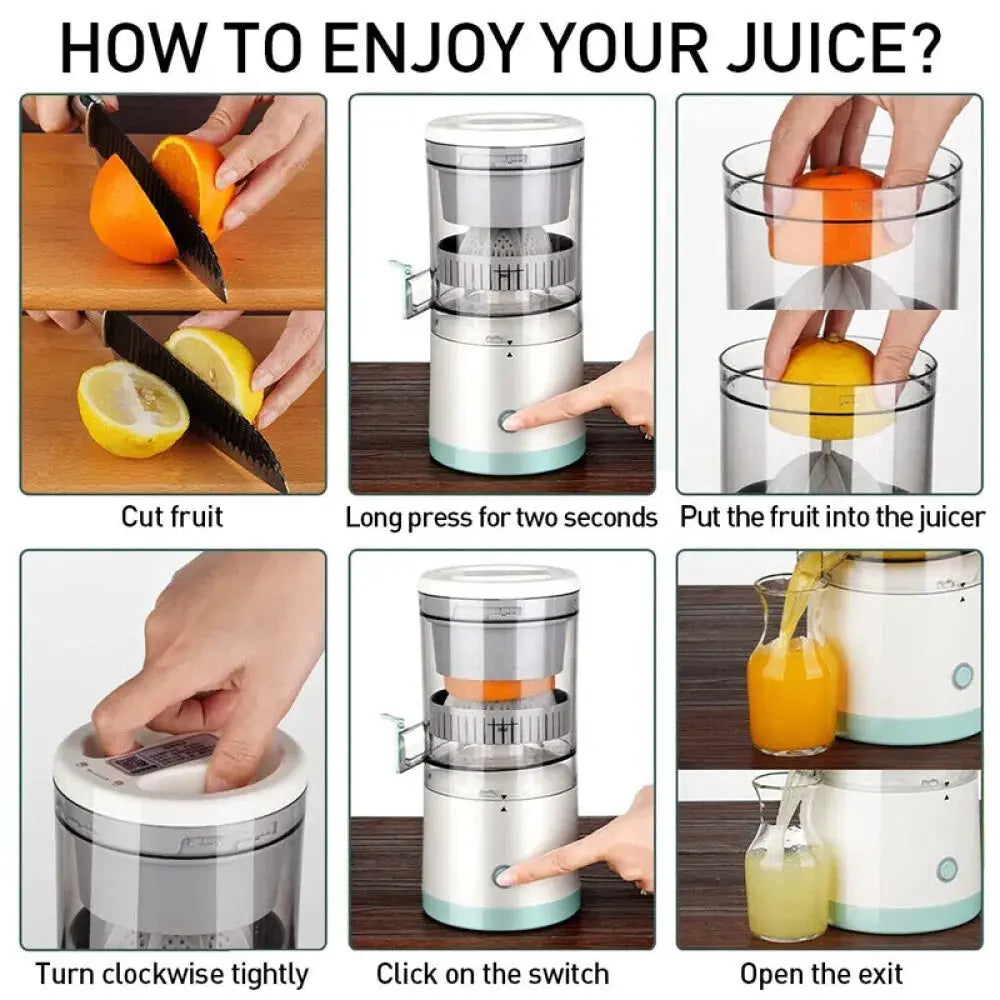 HOW TO ENJOY YOUR JUICE?

Cut fruit

Long press for two seconds

Put the fruit into the juicer

Turn clockwise tightly

Click on the switch

Open the exit