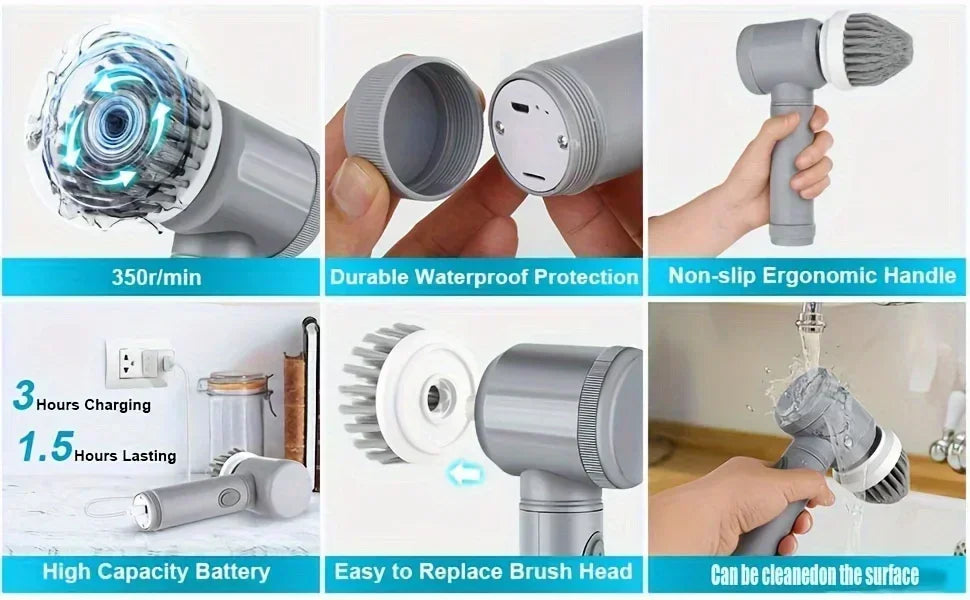 350r/min

Durable Waterproof Protection

Non-slip Ergonomic Handle

3 Hours Charging

1.5 Hours Lasting

High Capacity Battery

Easy to Replace Brush Head

Can be cleanedon the surface