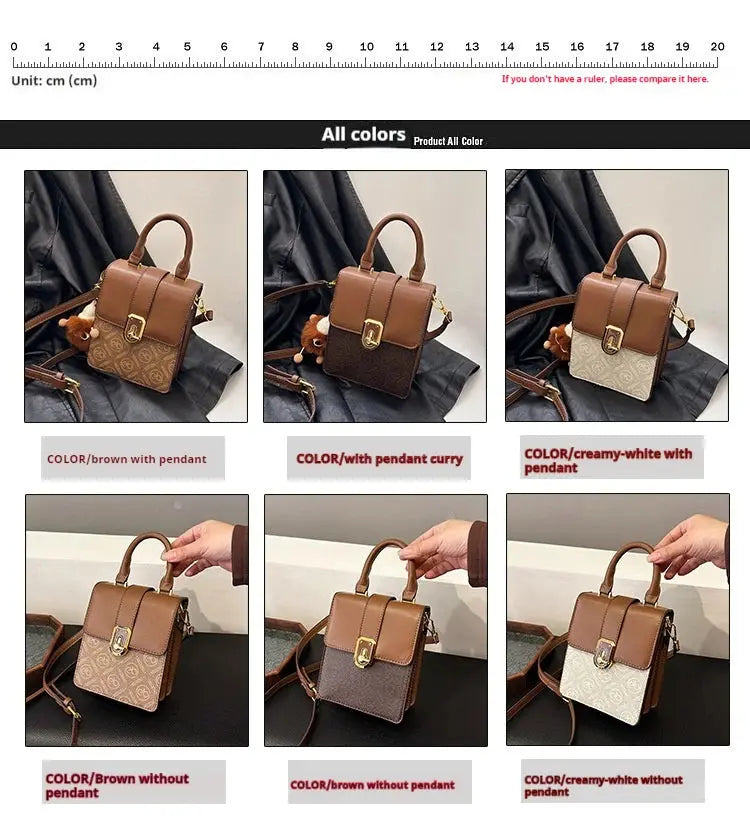 0 1 2 3 4 5 6 7 8 9 10 11 12 13 14 15 16 17 18 19 20
Unit: cm (cm)
If you don't have a ruler, please compare it here.

All colors Product All Color

COLOR/brown with pendant

COLOR/with pendant curry

COLOR/creamy-white with pendant

COLOR/Brown without pendant

COLOR/brown without pendant

COLOR/creamy-white without pendant