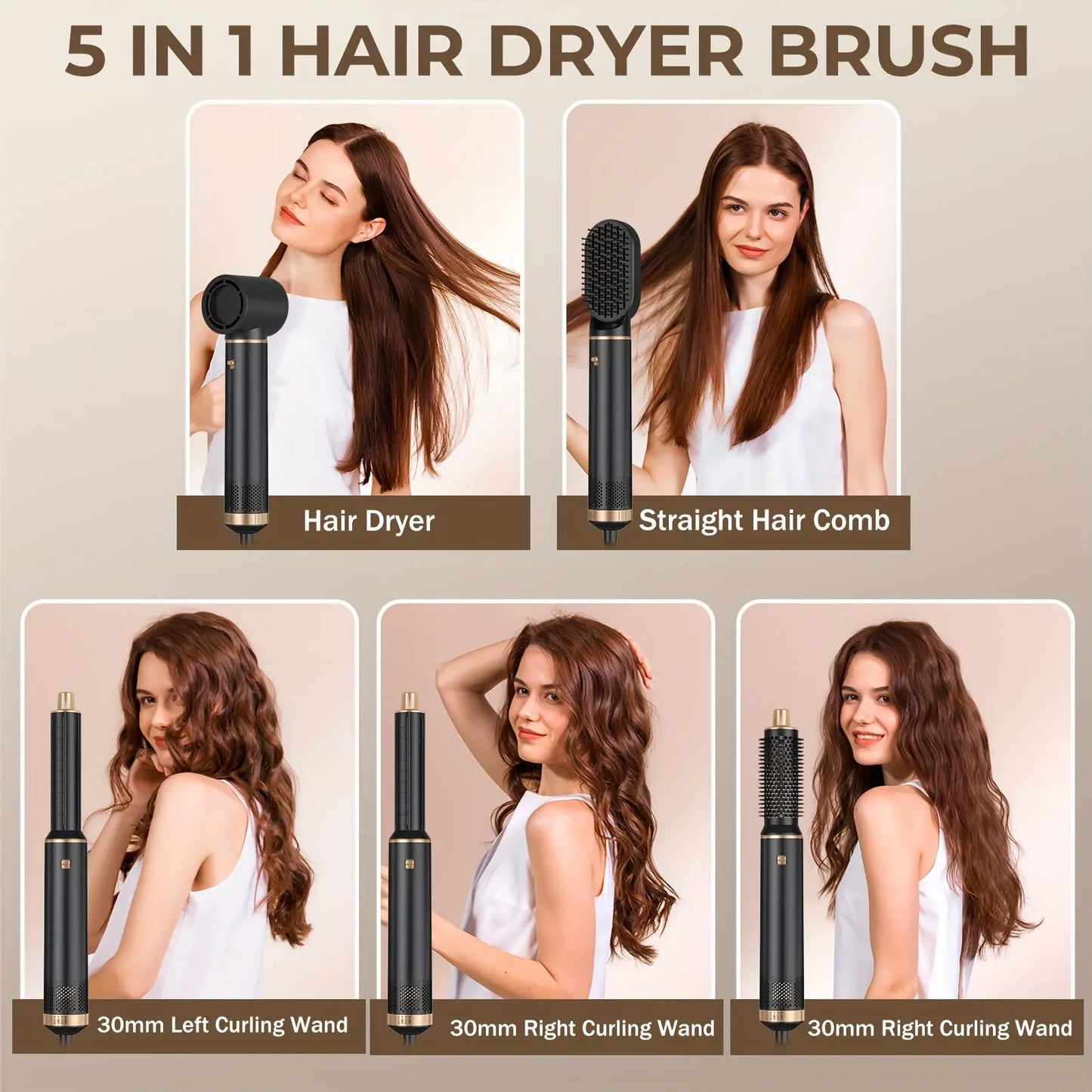 5 IN 1 HAIR DRYER BRUSH

Hair Dryer

Straight Hair Comb

30mm Left Curling Wand

30mm Right Curling Wand

30mm Right Curling Wand