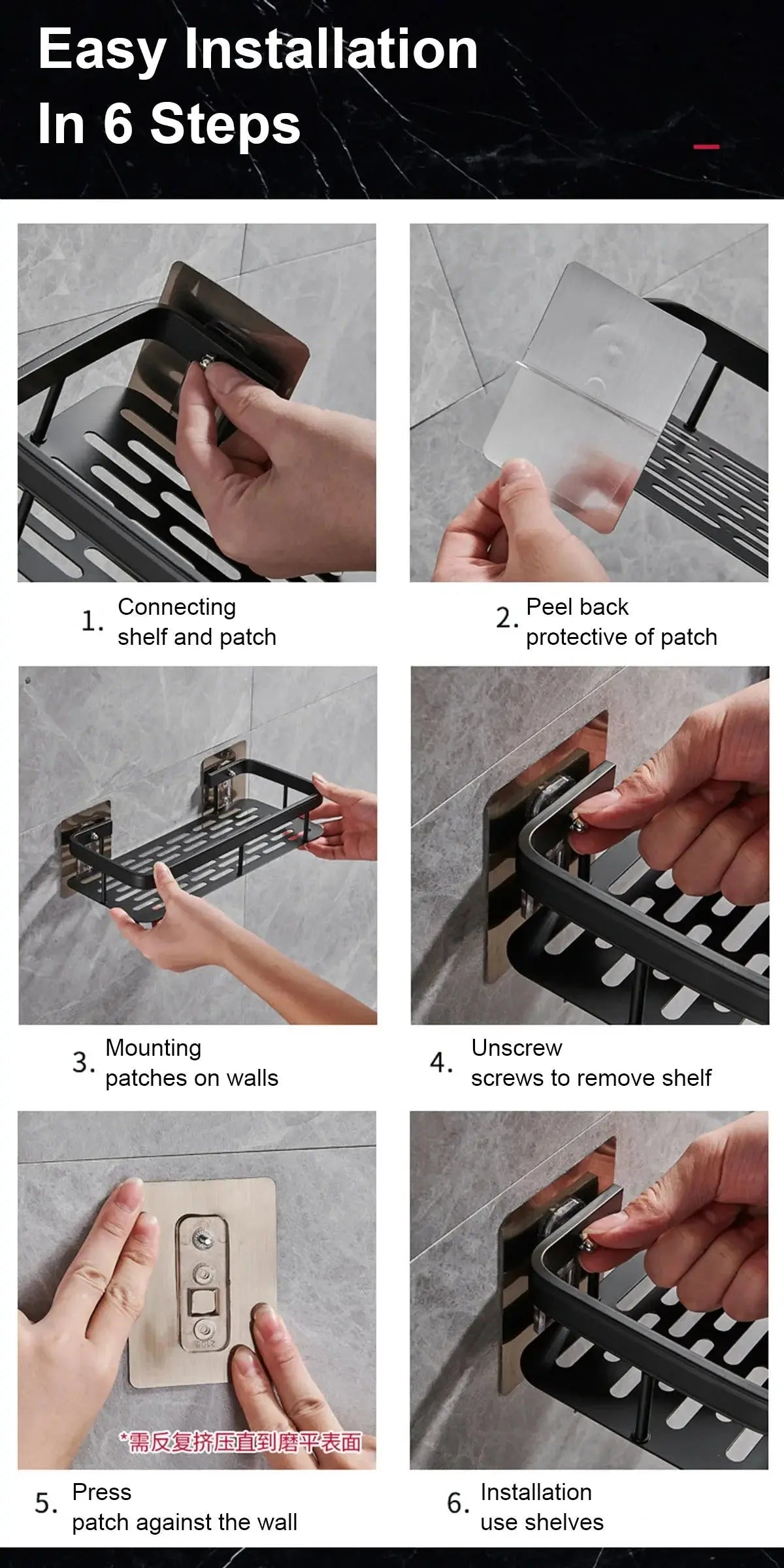 Easy Installation
In 6 Steps

1. Connecting shelf and patch

2. Peel back protective of patch

3. Mounting patches on walls

4. Unscrew screws to remove shelf

*需反复挤压直到磨平表面

5. Press patch against the wall

6. Installation use shelves