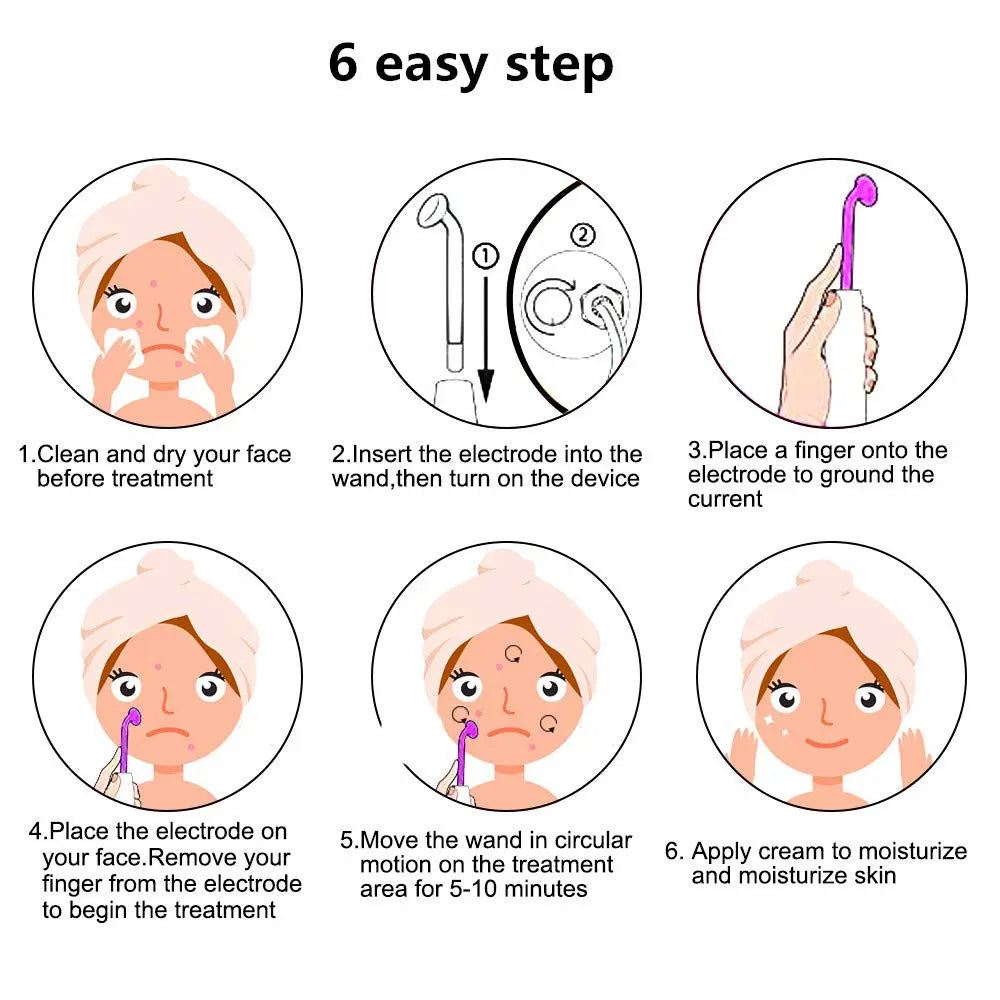 6 easy step

①

②

1.Clean and dry your face before treatment

2.Insert the electrode into the wand,then turn on the device

3.Place a finger onto the electrode to ground the current

4.Place the electrode on your face.Remove your finger from the electrode to begin the treatment

5.Move the wand in circular motion on the treatment area for 5-10 minutes

6. Apply cream to moisturize and moisturize skin