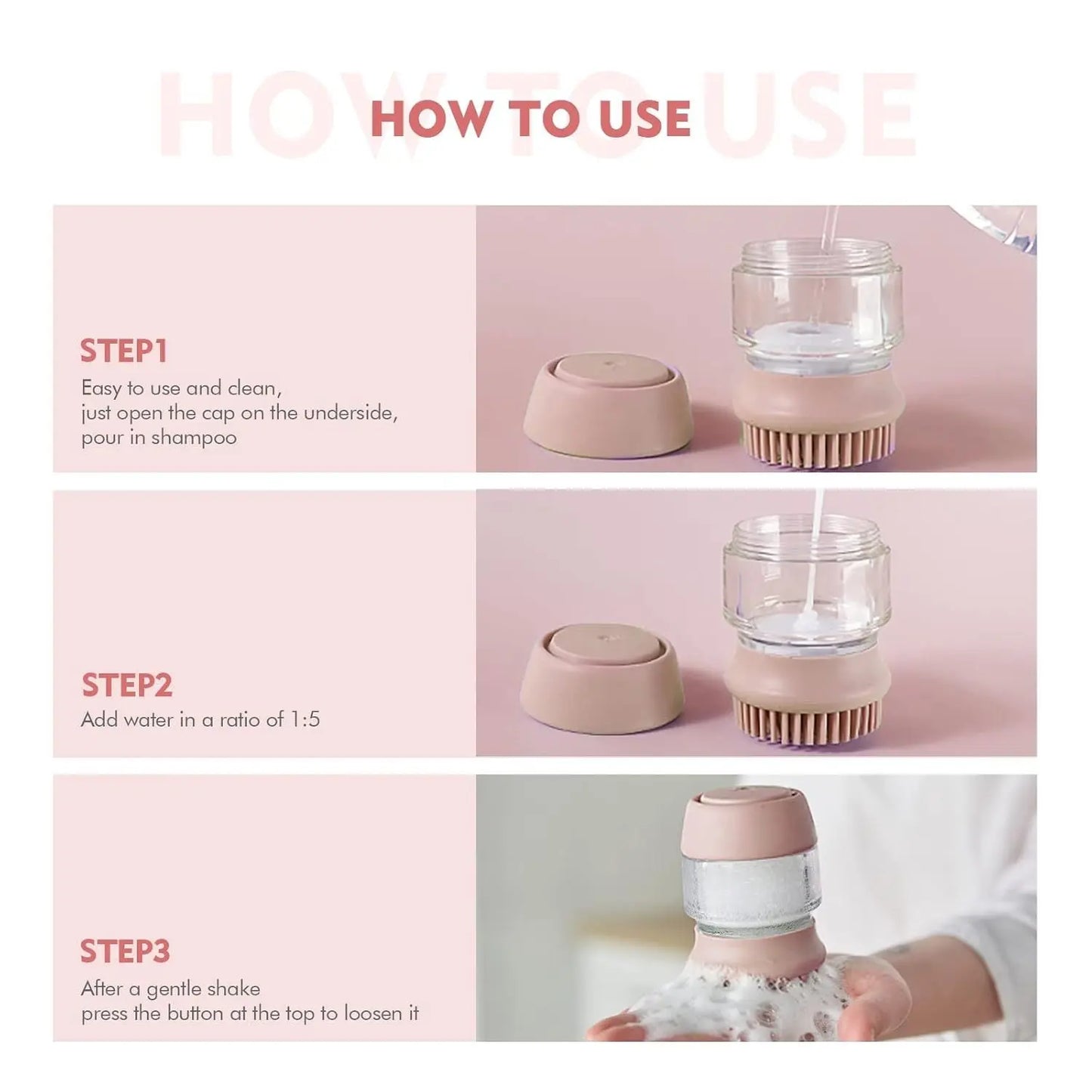 HOW TO USE

HOW TO USE

STEP1
Easy to use and clean, just open the cap on the underside, pour in shampoo

STEP2
Add water in a ratio of 1:5

STEP3
After a gentle shake press the button at the top to loosen it