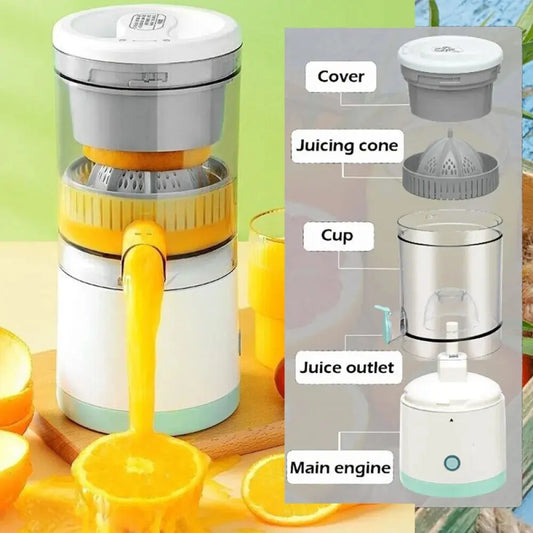 Cover

Juicing cone

Cup

Juice outlet

Main engine