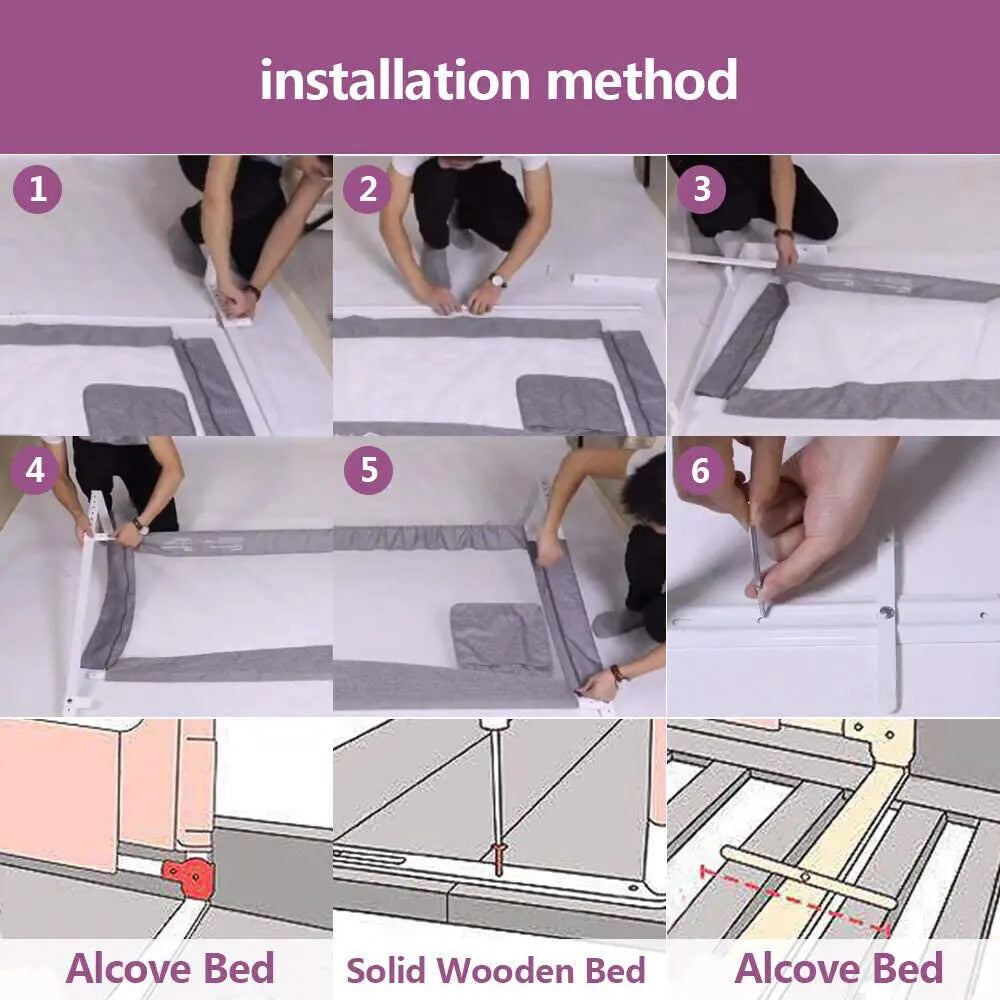 installation method

1

2

3

4

5

6

Alcove Bed

Solid Wooden Bed

Alcove Bed