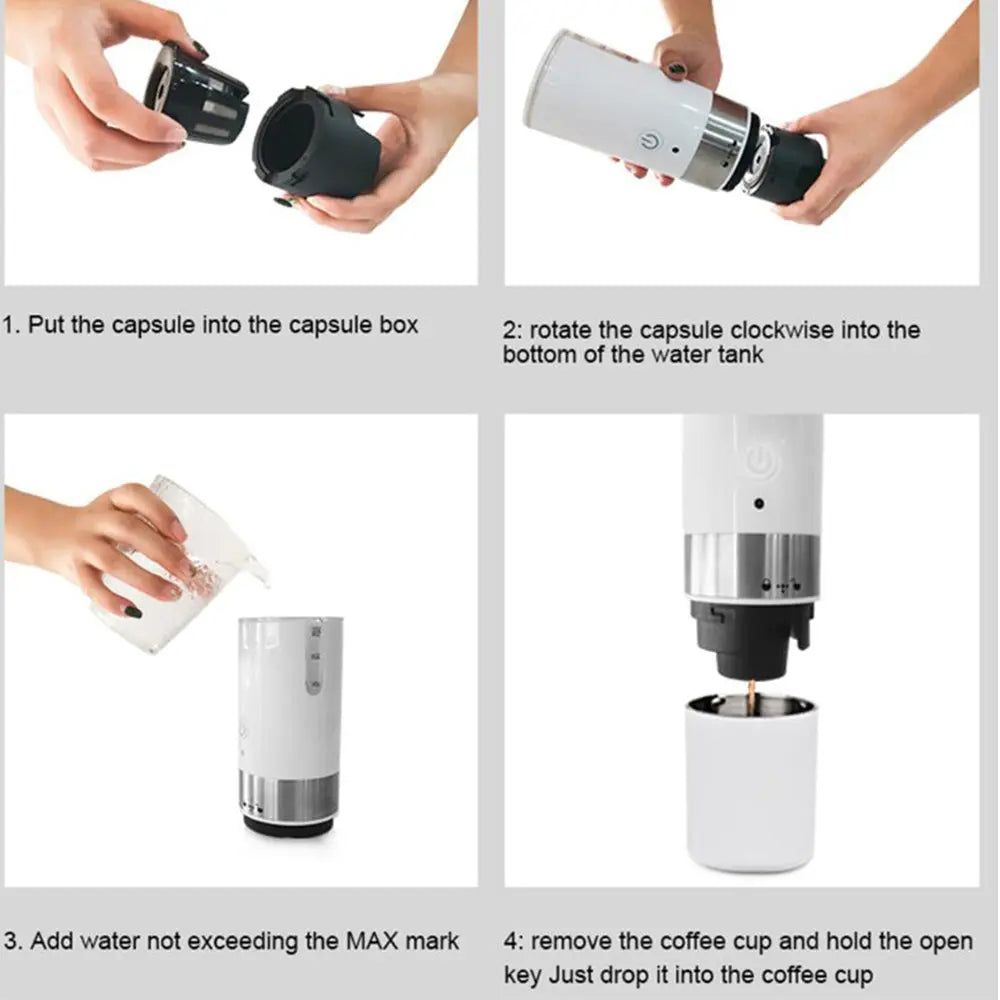 1. Put the capsule into the capsule box

2: rotate the capsule clockwise into the bottom of the water tank

3. Add water not exceeding the MAX mark

4: remove the coffee cup and hold the open key Just drop it into the coffee cup