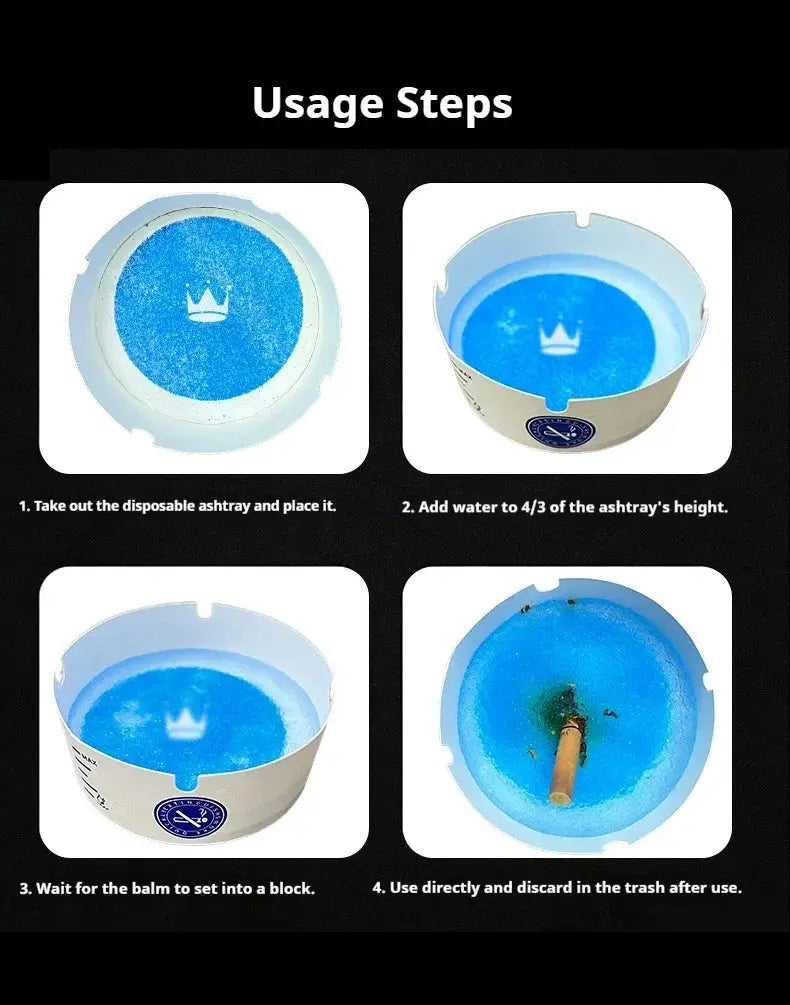 Usage Steps

1. Take out the disposable ashtray and place it.

2. Add water to 4/3 of the ashtray's height.

3. Wait for the balm to set into a block.

4. Use directly and discard in the trash after use.