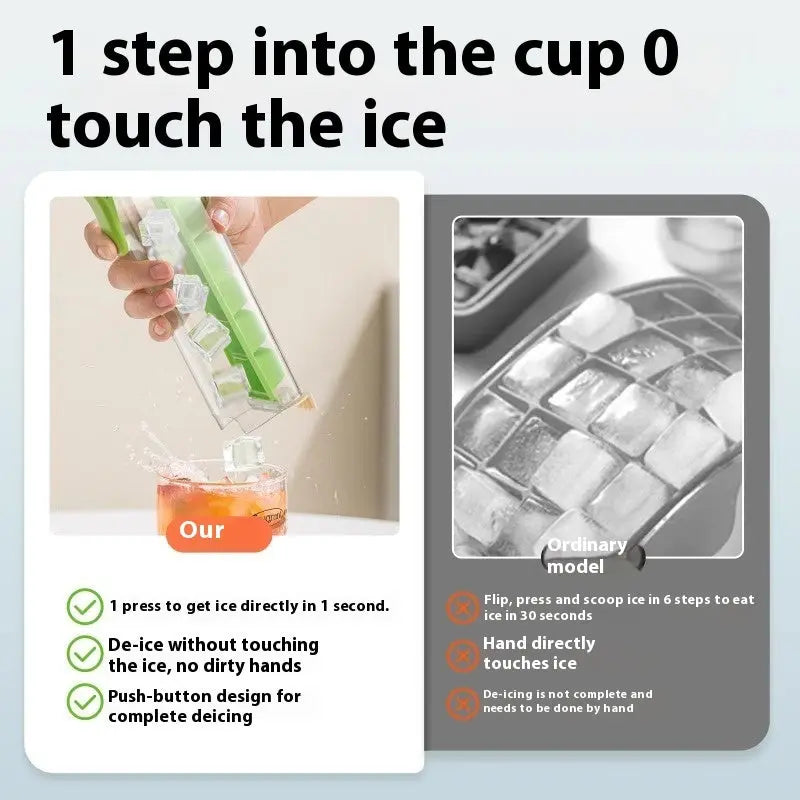 1 step into the cup 0 touch the ice

Our

1 press to get ice directly in 1 second.

De-ice without touching the ice, no dirty hands

Push-button design for complete deicing

Ordinary model

Flip, press and scoop ice in 6 steps to eat ice in 30 seconds

Hand directly touches ice

De-icing is not complete and needs to be done by hand