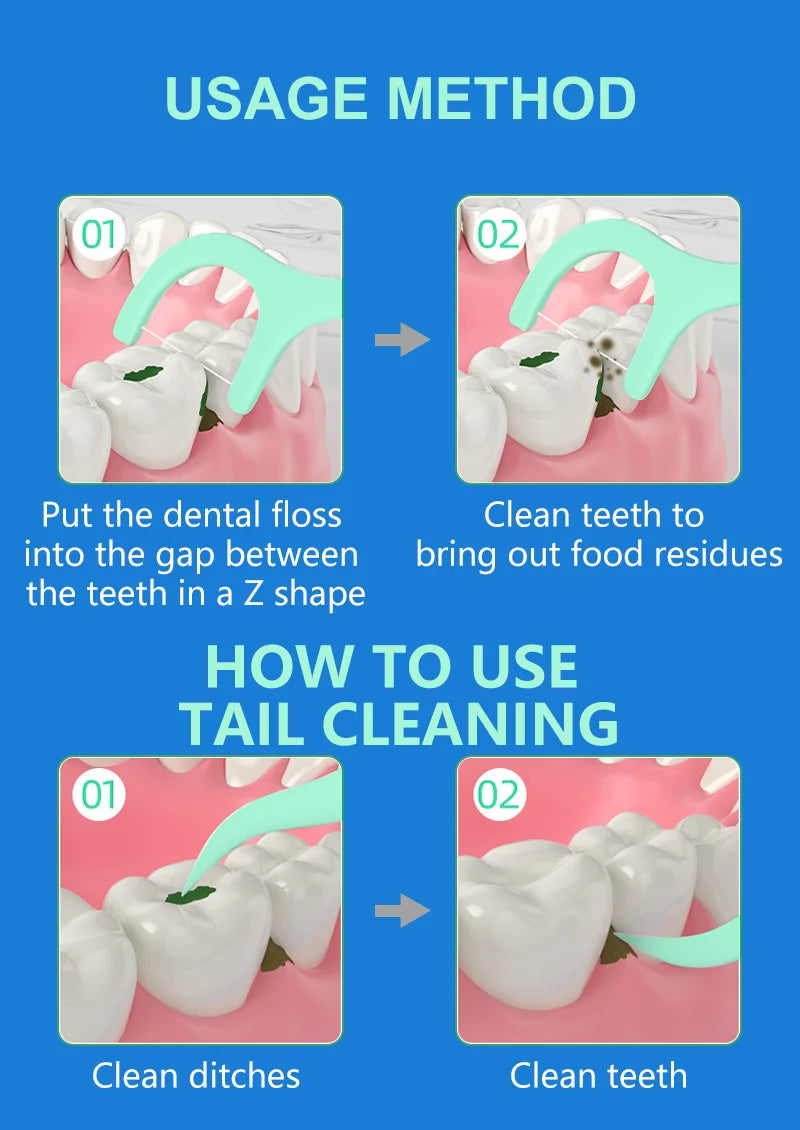 USAGE METHOD

01

02

Put the dental floss into the gap between the teeth in a Z shape

Clean teeth to bring out food residues

HOW TO USE TAIL CLEANING

01

02

Clean ditches

Clean teeth