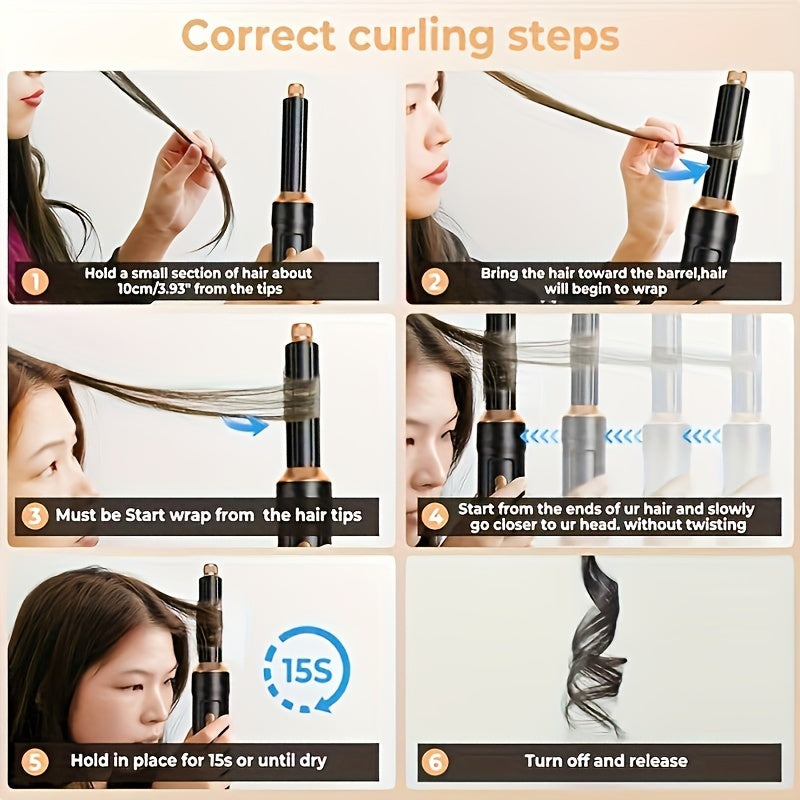 Correct curling steps

1 Hold a small section of hair about 10cm/3.93" from the tips

2 Bring the hair toward the barrel,hair will begin to wrap

3 Must be Start wrap from the hair tips

4 Start from the ends of ur hair and slowly go closer to ur head. without twisting

15S

5 Hold in place for 15s or until dry

6 Turn off and release