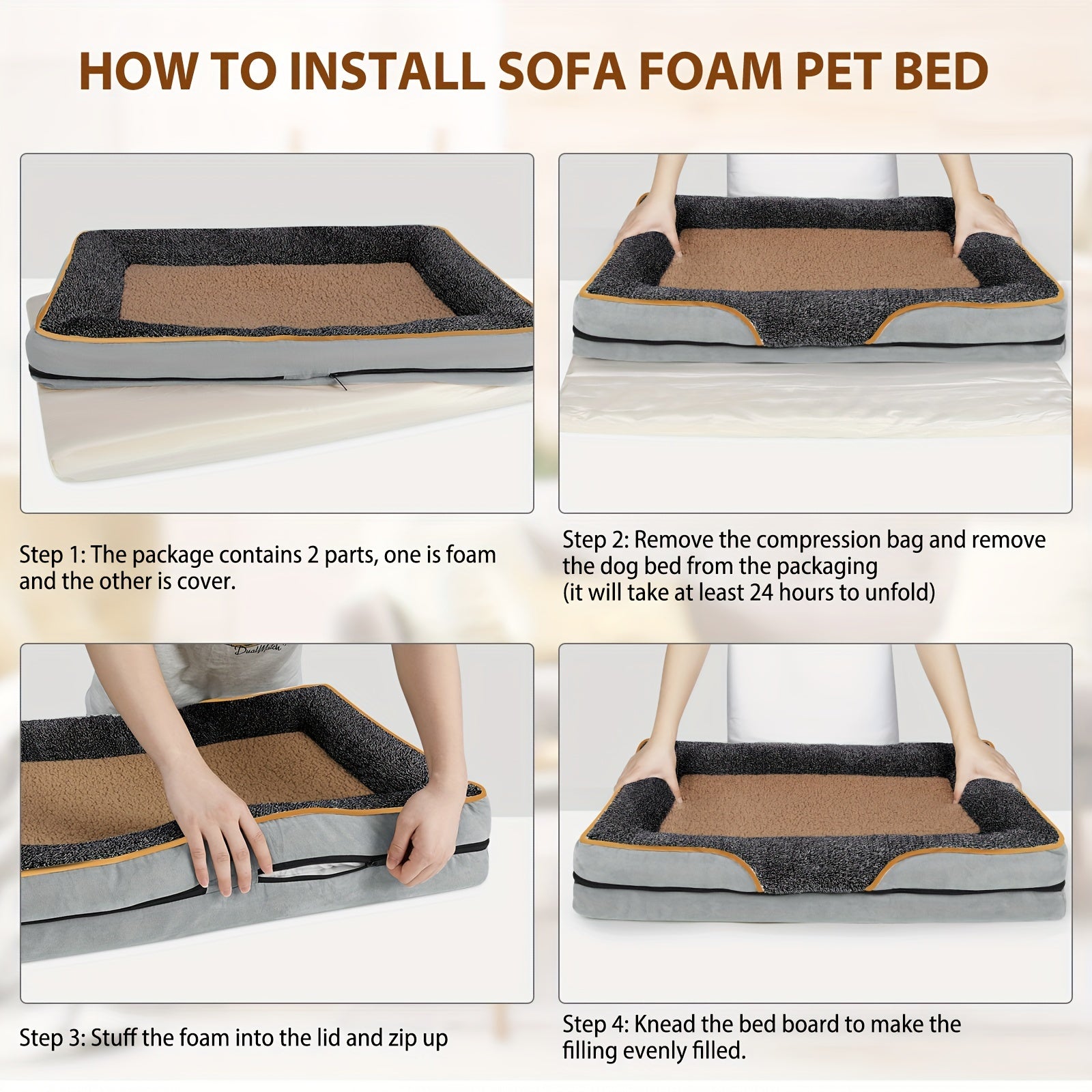 HOW TO INSTALL SOFA FOAM PET BED

Step 1: The package contains 2 parts, one is foam and the other is cover.

Step 2: Remove the compression bag and remove the dog bed from the packaging
(it will take at least 24 hours to unfold)

DualWatch

Step 3: Stuff the foam into the lid and zip up

Step 4: Knead the bed board to make the filling evenly filled.