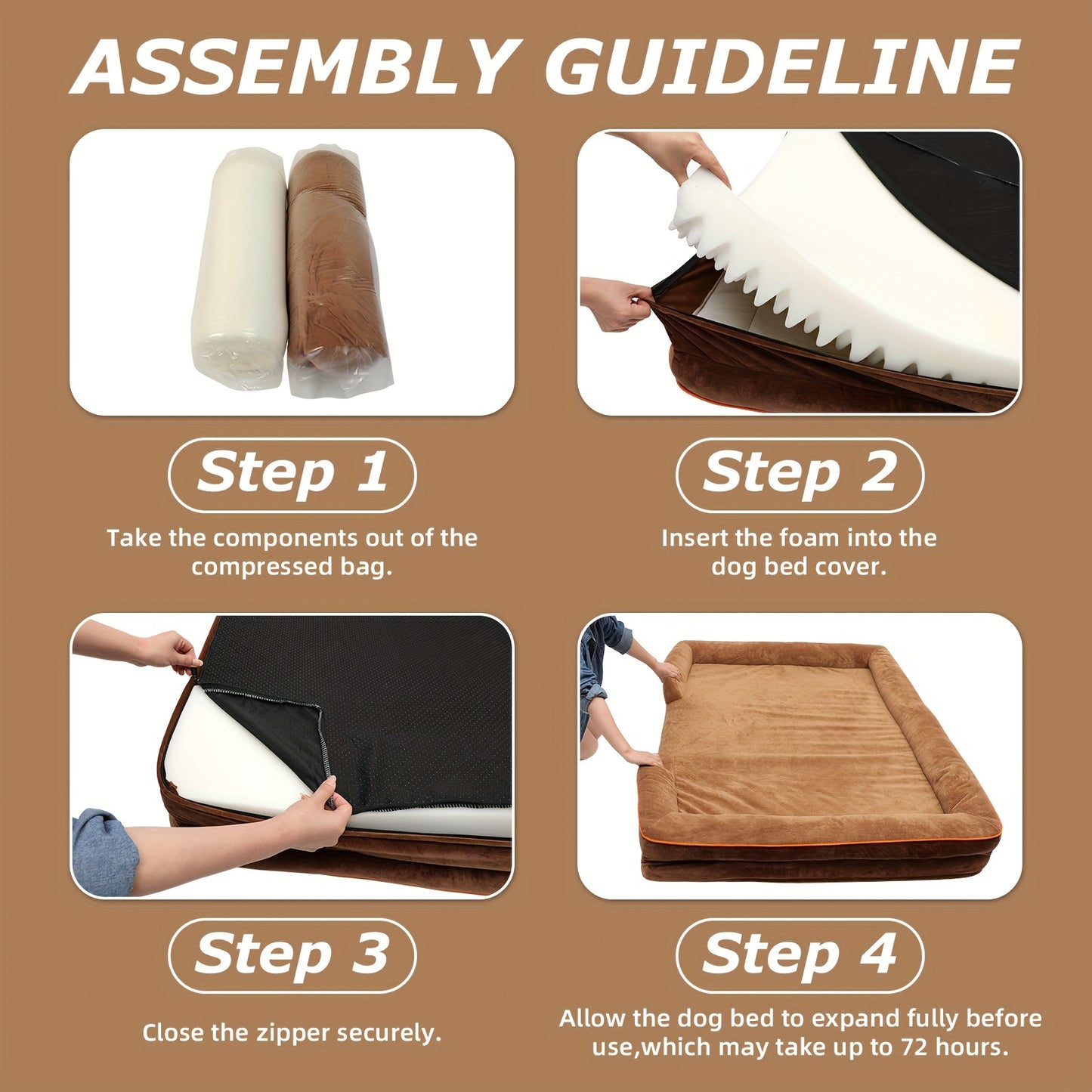 ASSEMBLY GUIDELINE

Step 1

Take the components out of the compressed bag.

Step 2

Insert the foam into the dog bed cover.

Step 3

Close the zipper securely.

Step 4

Allow the dog bed to expand fully before use,which may take up to 72 hours.